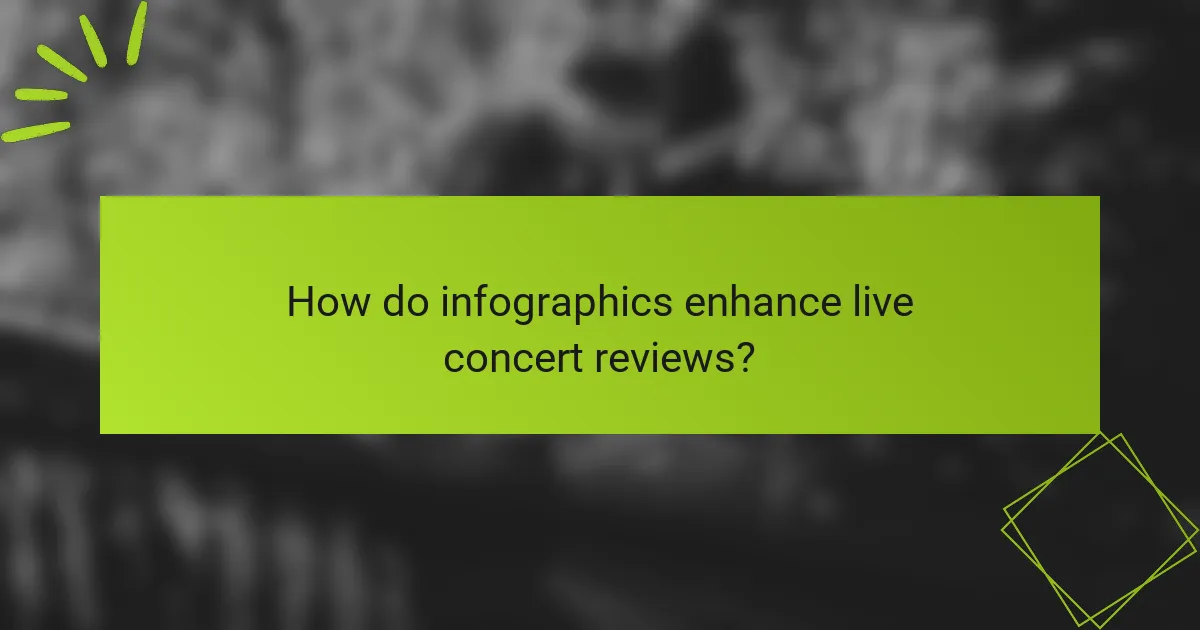 How do infographics enhance live concert reviews?